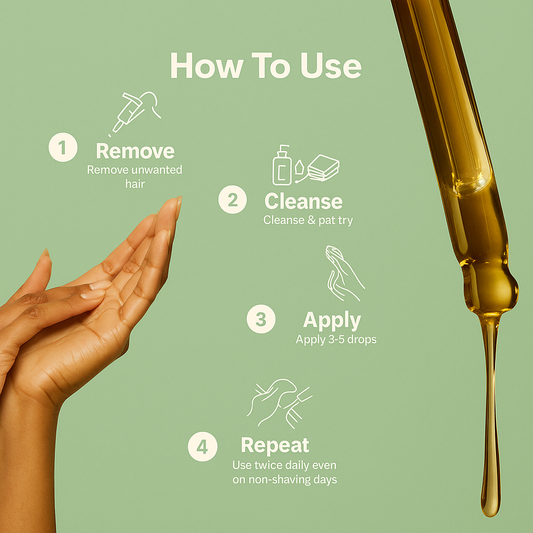 How To Use

1 Remove
Remove unwanted hair

2 Cleanse
Cleanse & pat try

3 Apply
Apply 3-5 drops

4 Repeat
Use twice daily even on non-shaving days