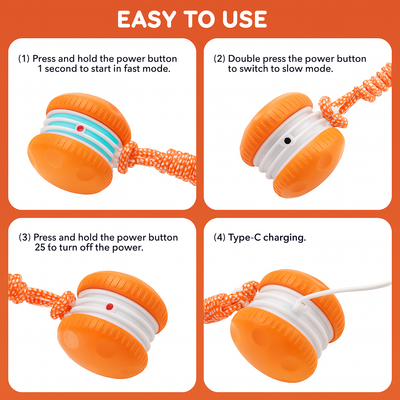 EASY TO USE

(1) Press and hold the power button 1 second to start in fast mode.

(2) Double press the power button to switch to slow mode.

(3) Press and hold the power button 25 to turn off the power.

(4) Type-C charging.